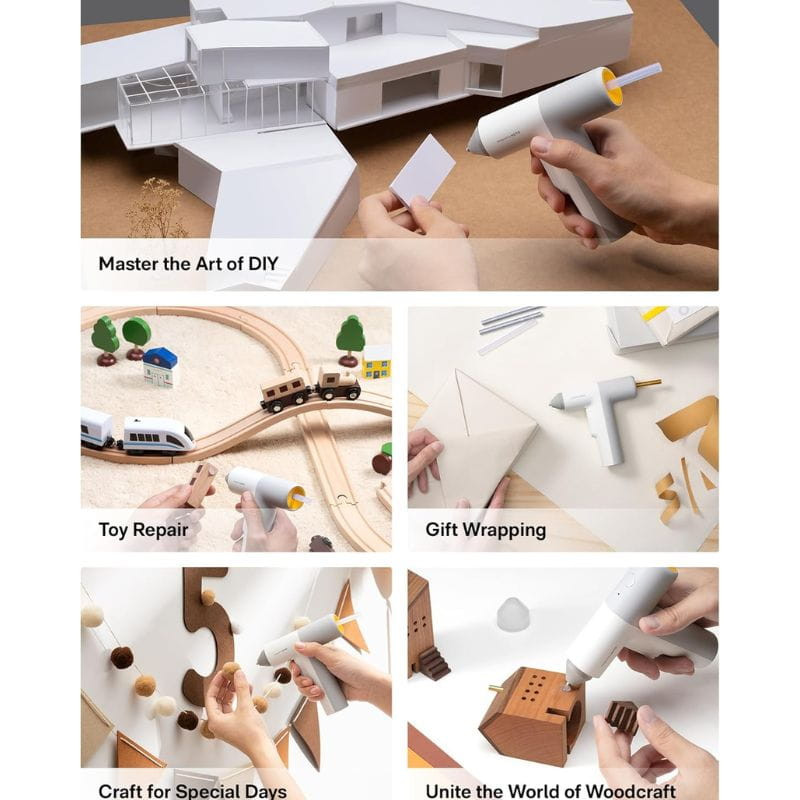 Master the Art of DIY

Toy Repair

Gift Wrapping

Craft for Special Days

Unite the World of Woodcraft