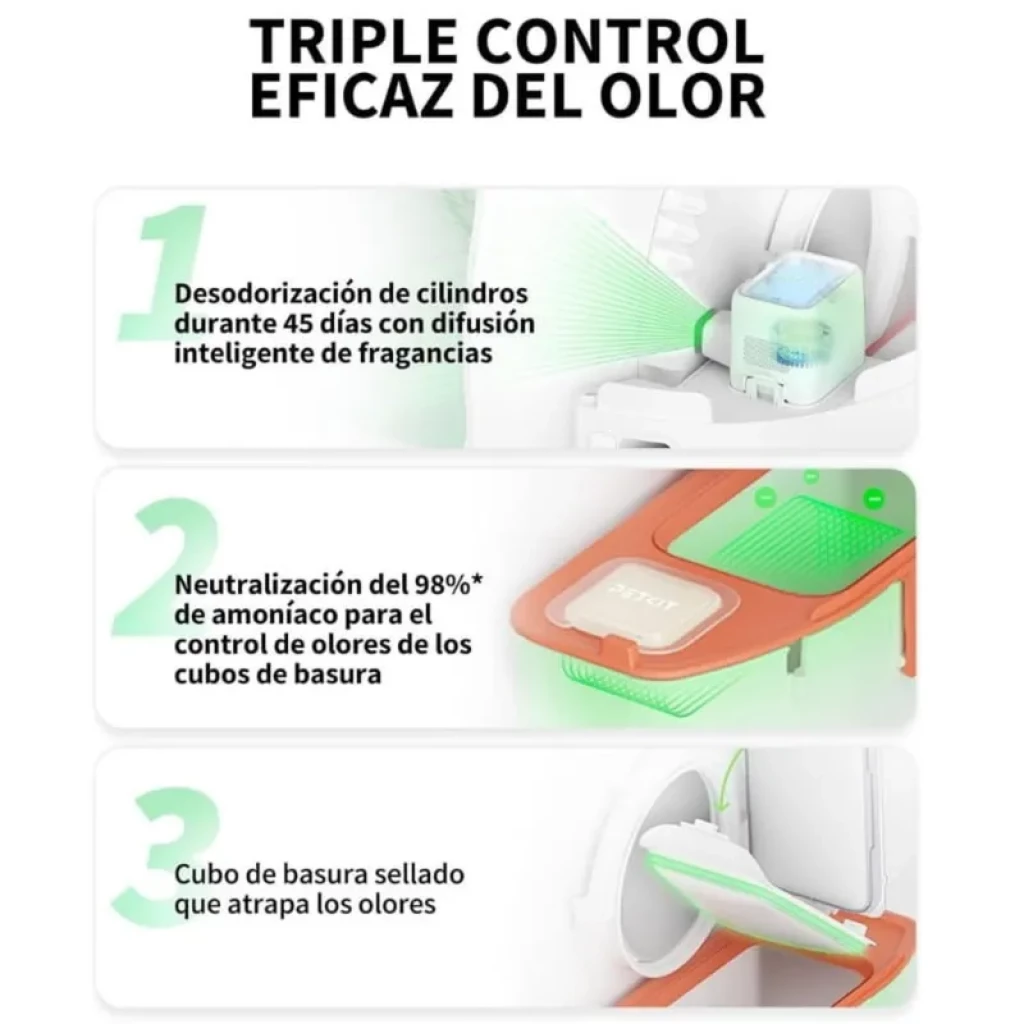 TRIPLE CONTROL
EFICAZ DEL OLOR

1

Desodorización de cilindros durante 45 días con difusión inteligente de fragancias

2

Neutralización del 98%* de amoníaco para el control de olores de los cubos de basura

PETKIT

3

Cubo de basura sellado que atrapa los olores