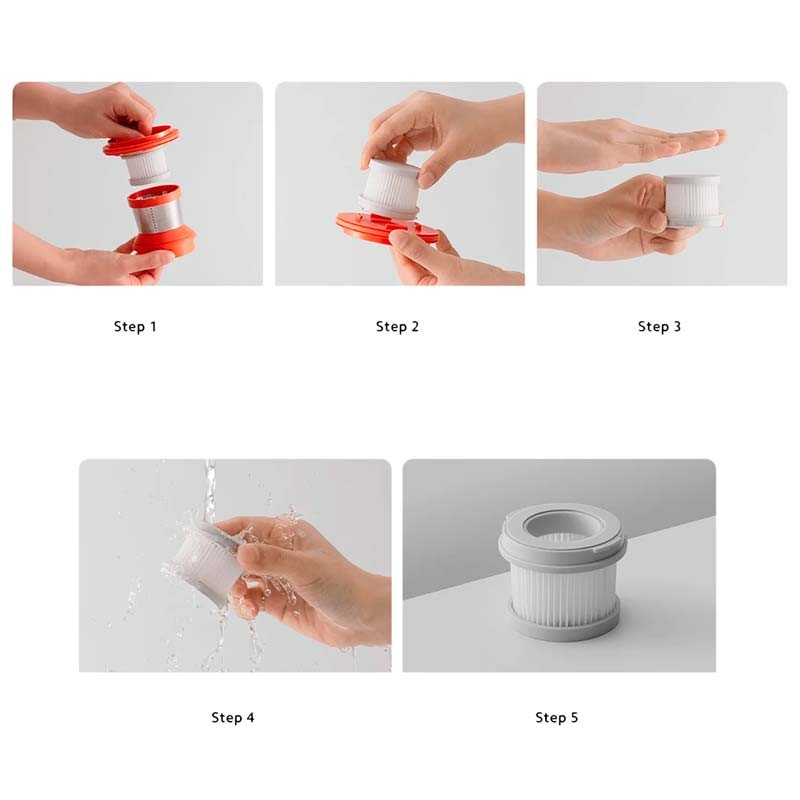 Step 1

Step 2

Step 3

Step 4

Step 5