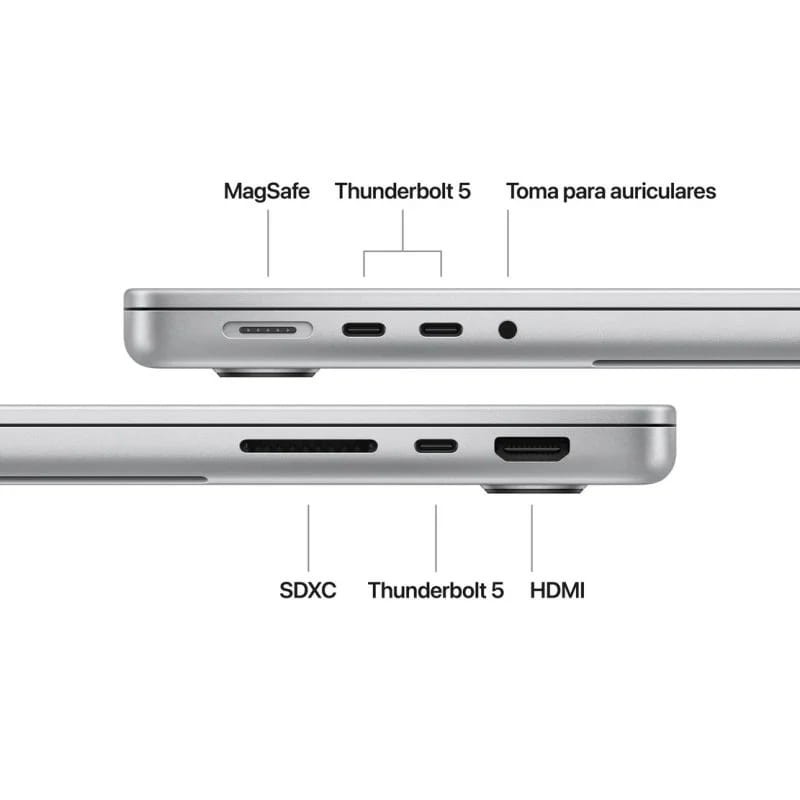 MagSafe
Thunderbolt 5
Toma para auriculares

SDXC
Thunderbolt 5
HDMI