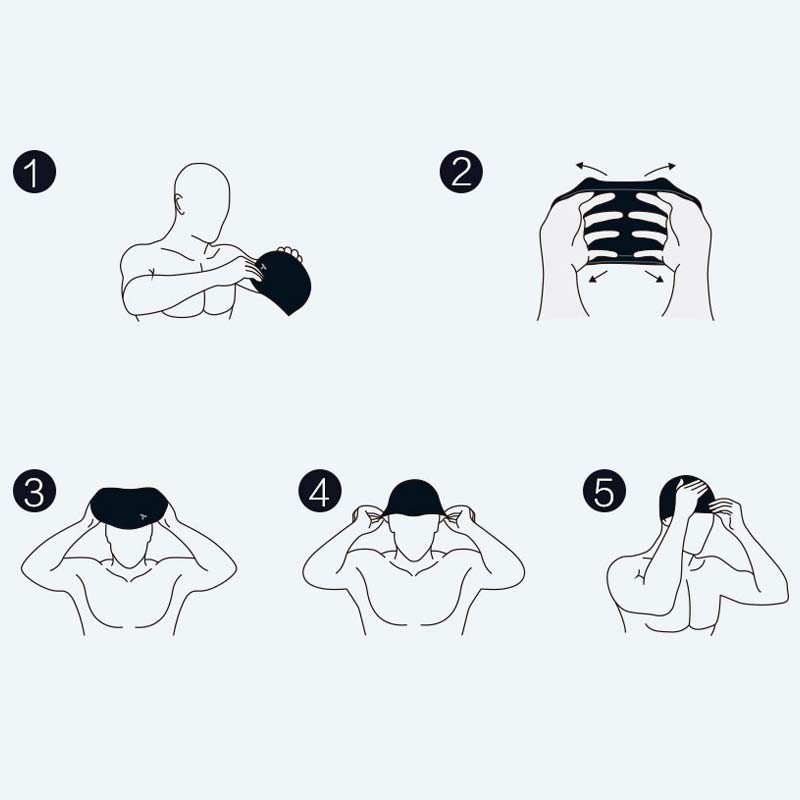 1

2

3

4

5